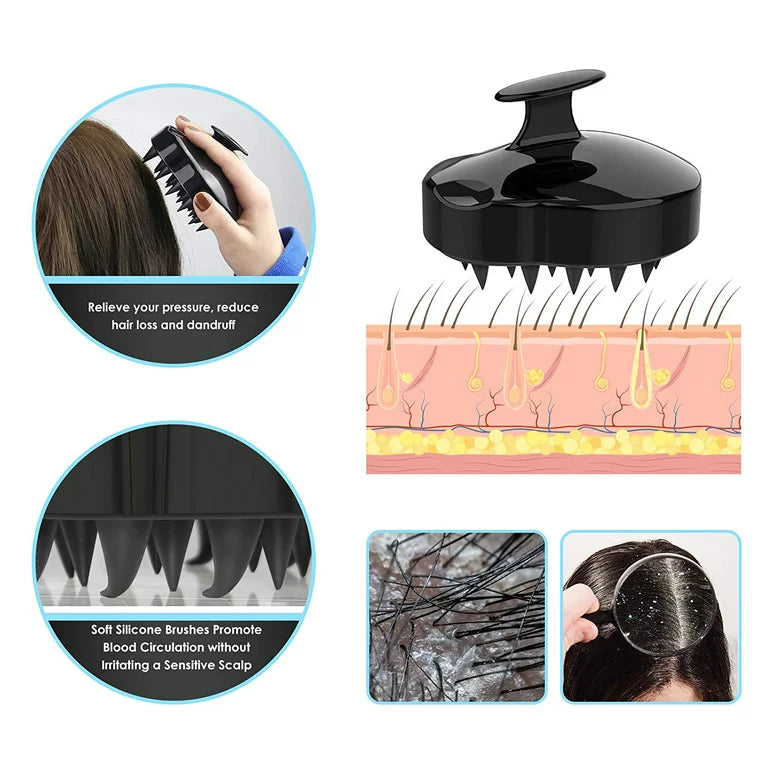 Relieve your pressure, reduce hair loss and dandruff

Soft Silicone Brushes Promote Blood Circulation without Irritating a Sensitive Scalp